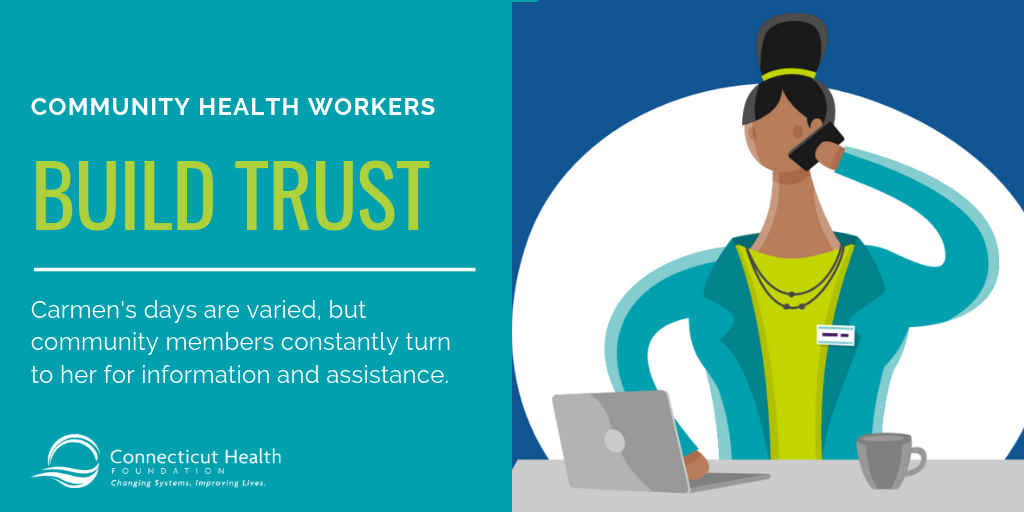 COMMUNITY HEALTH WORKERS

BUILD TRUST

Carmen's days are varied, but community members constantly turn to her for information and assistance.

Connecticut Health
FOUNDATION
Changing Systems, Improving Lives.