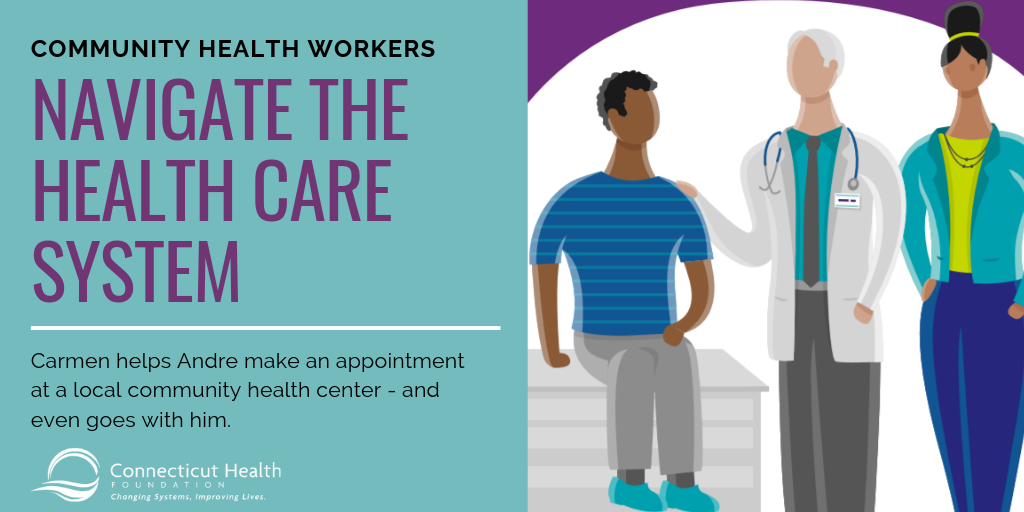 COMMUNITY HEALTH WORKERS

NAVIGATE THE HEALTH CARE SYSTEM

Carmen helps Andre make an appointment at a local community health center - and even goes with him.

Connecticut Health
FOUNDATION
Changing Systems, Improving Lives.