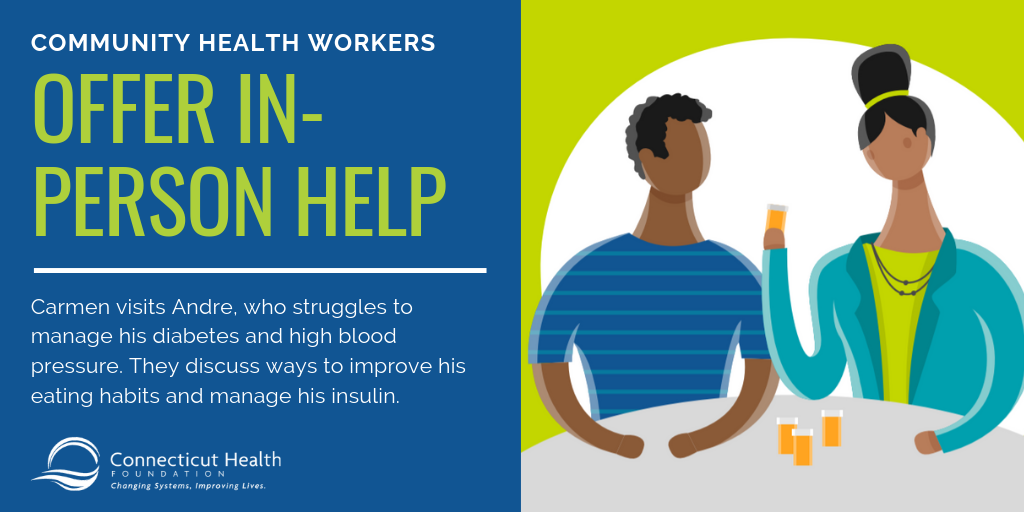 COMMUNITY HEALTH WORKERS

OFFER IN-PERSON HELP

Carmen visits Andre, who struggles to manage his diabetes and high blood pressure. They discuss ways to improve his eating habits and manage his insulin.

Connecticut Health
FOUNDATION
Changing Systems, Improving Lives.