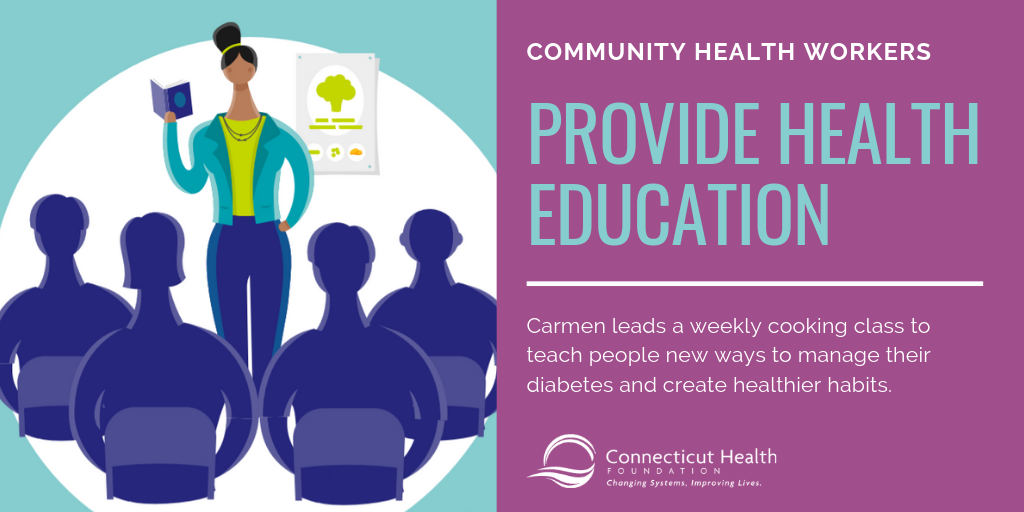 COMMUNITY HEALTH WORKERS

PROVIDE HEALTH EDUCATION

Carmen leads a weekly cooking class to teach people new ways to manage their diabetes and create healthier habits.

Connecticut Health
FOUNDATION
Changing Systems, Improving Lives.